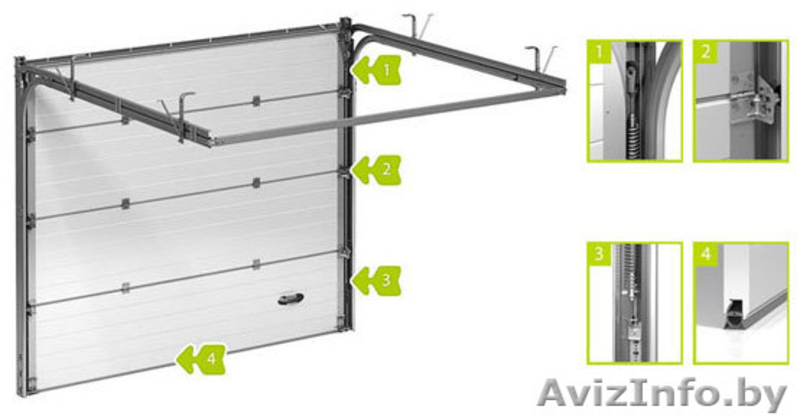 1
2
3
4
1
2
3
4
AvizInfo.by